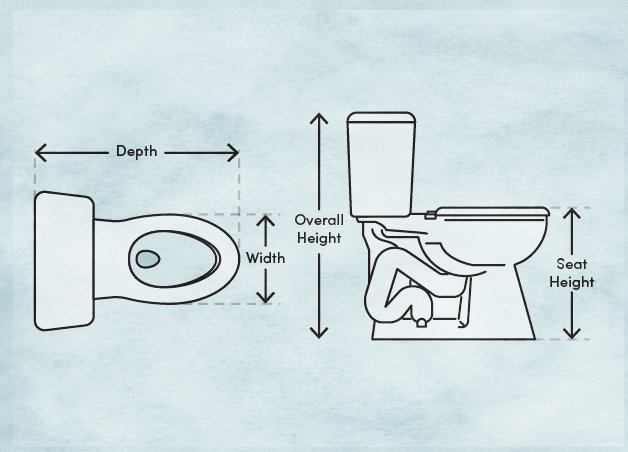 Depth

Width

Overall Height

Seat Height